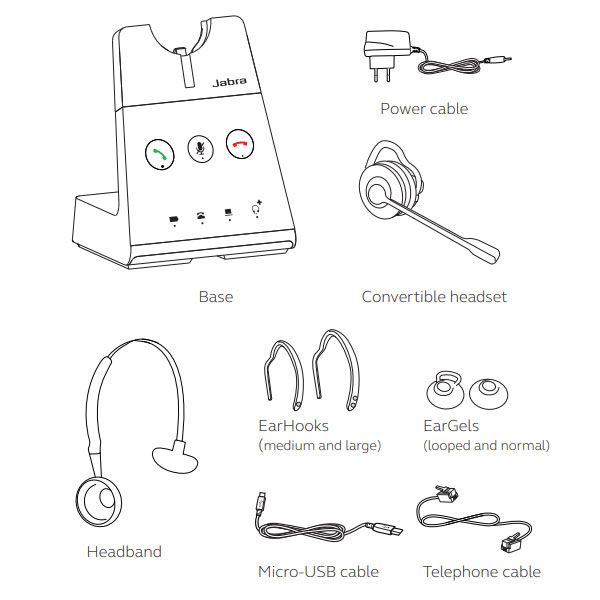 Jabra

Power cable

Base

Convertible headset

EarHooks
(medium and large)

EarGels
(looped and normal)

Headband

Micro-USB cable

Telephone cable